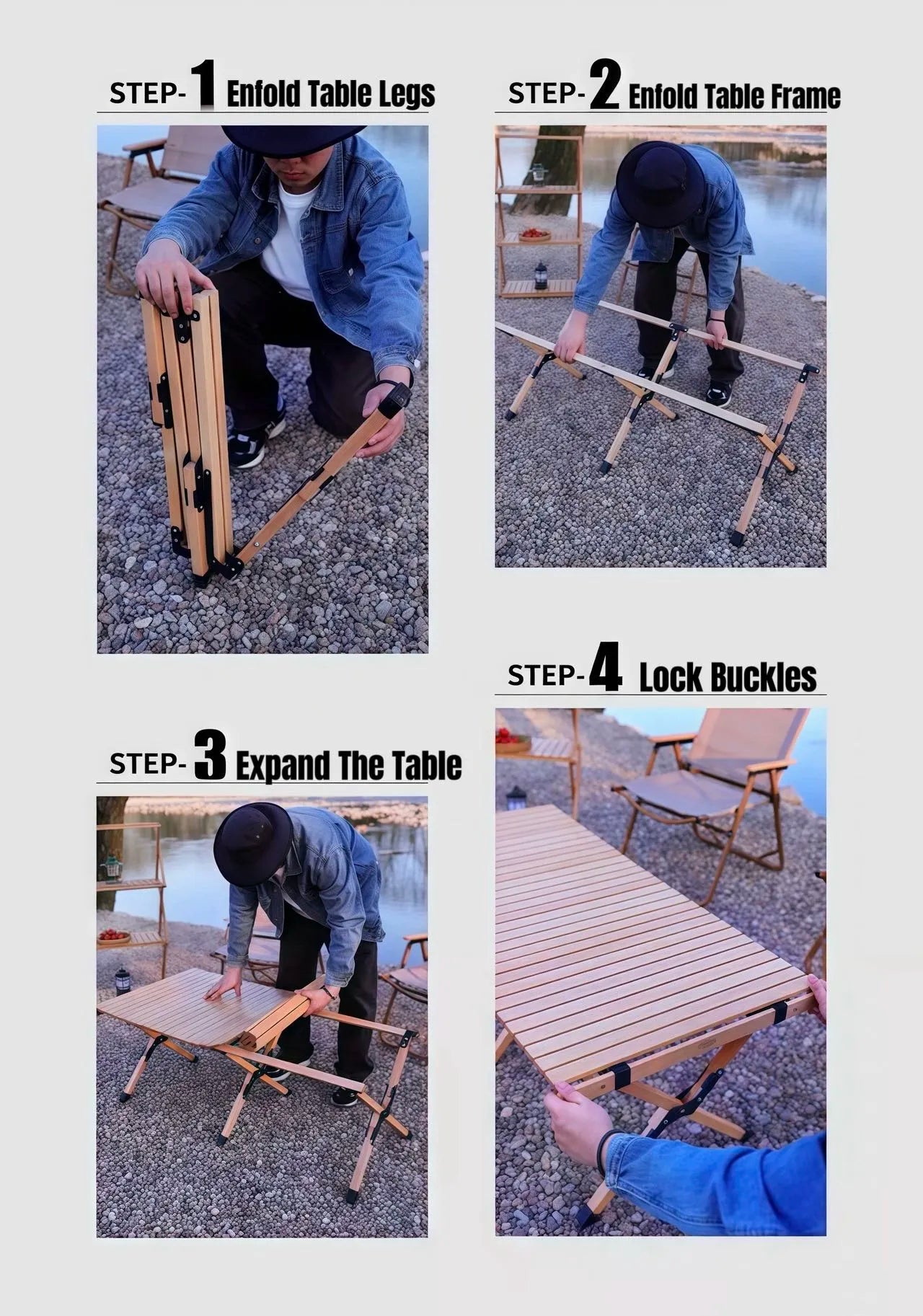 STEP-1 Enfold Table Legs

STEP-2 Enfold Table Frame

STEP-3 Expand The Table

STEP-4 Lock Buckles